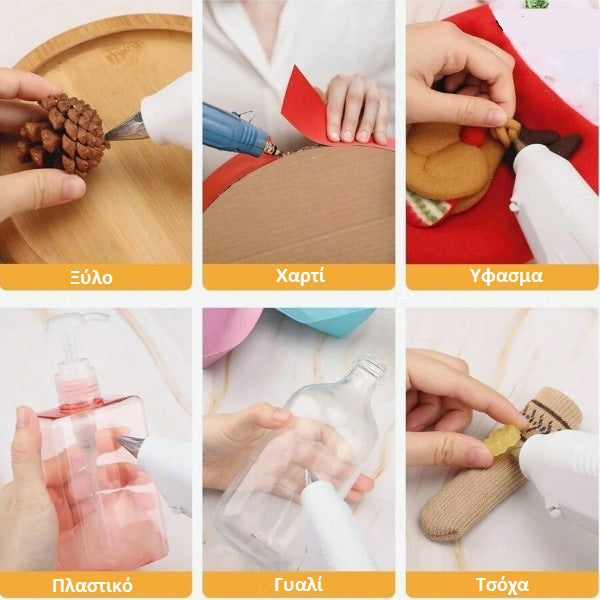 Ξύλο

Χαρτί

Υφασμα

Πλαστικό

Γυαλί

Τσόχα