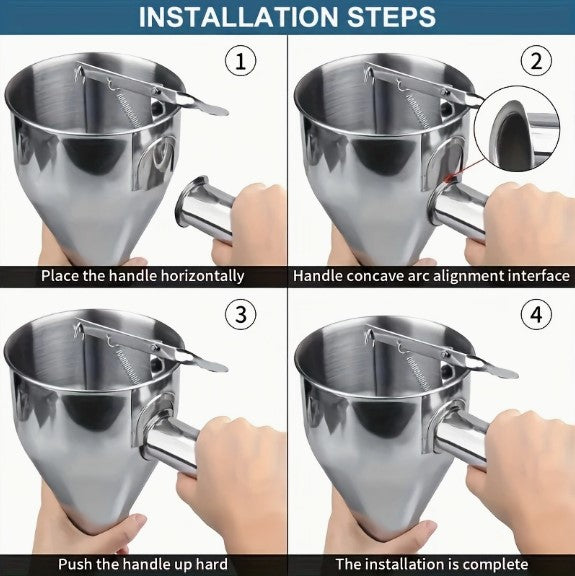 INSTALLATION STEPS

1

Place the handle horizontally

2

Handle concave arc alignment interface

3

Push the handle up hard

4

The installation is complete